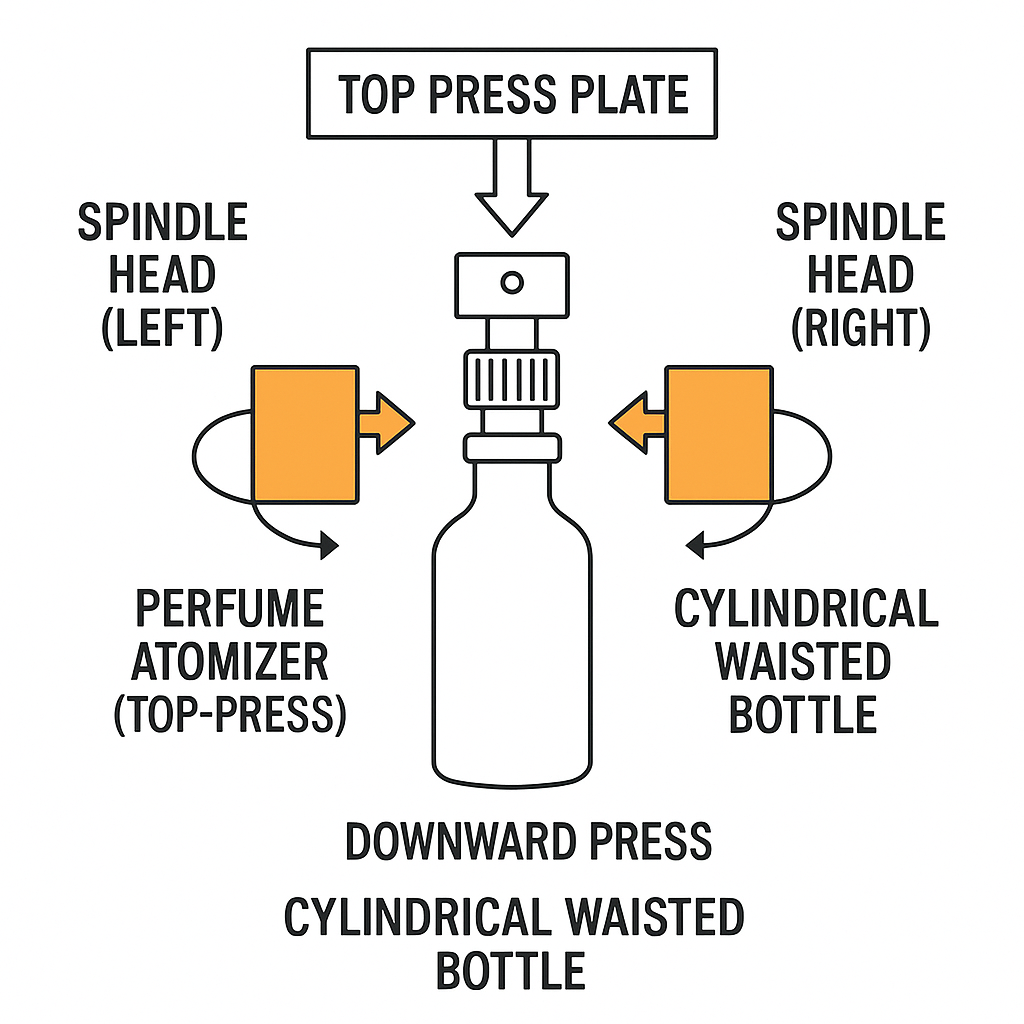 TOP PRESS PLATE

SPINDLE HEAD (LEFT)

SPINDLE HEAD (RIGHT)

PERFUME ATOMIZER (TOP-PRESS)

CYLINDRICAL WAISTED BOTTLE

DOWNWARD PRESS

CYLINDRICAL WAISTED BOTTLE